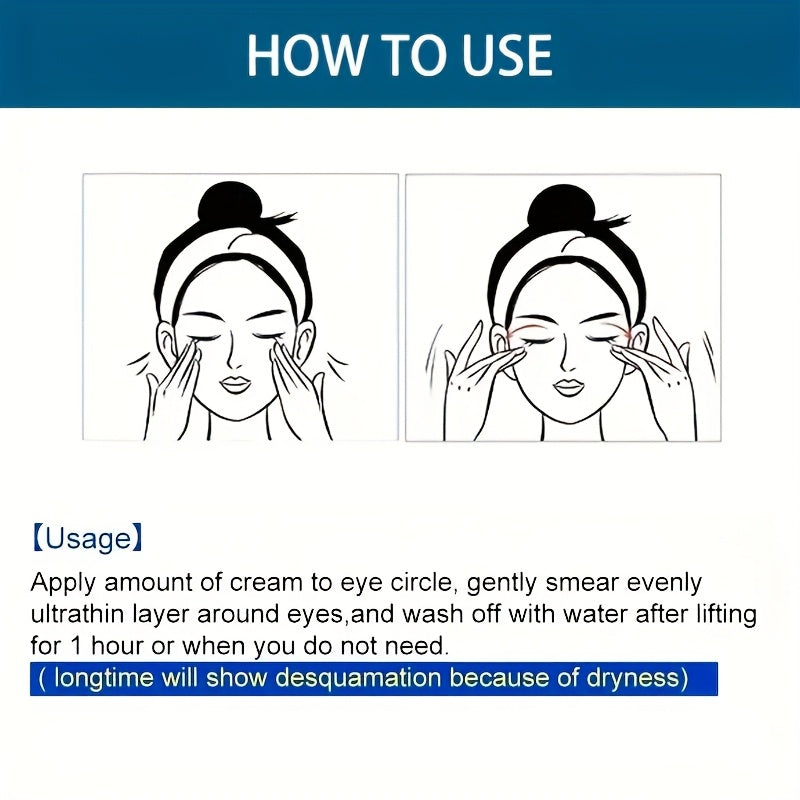 HOW TO USE

【Usage】
Apply amount of cream to eye circle, gently smear evenly ultrathin layer around eyes,and wash off with water after lifting for 1 hour or when you do not need.
( longtime will show desquamation because of dryness)