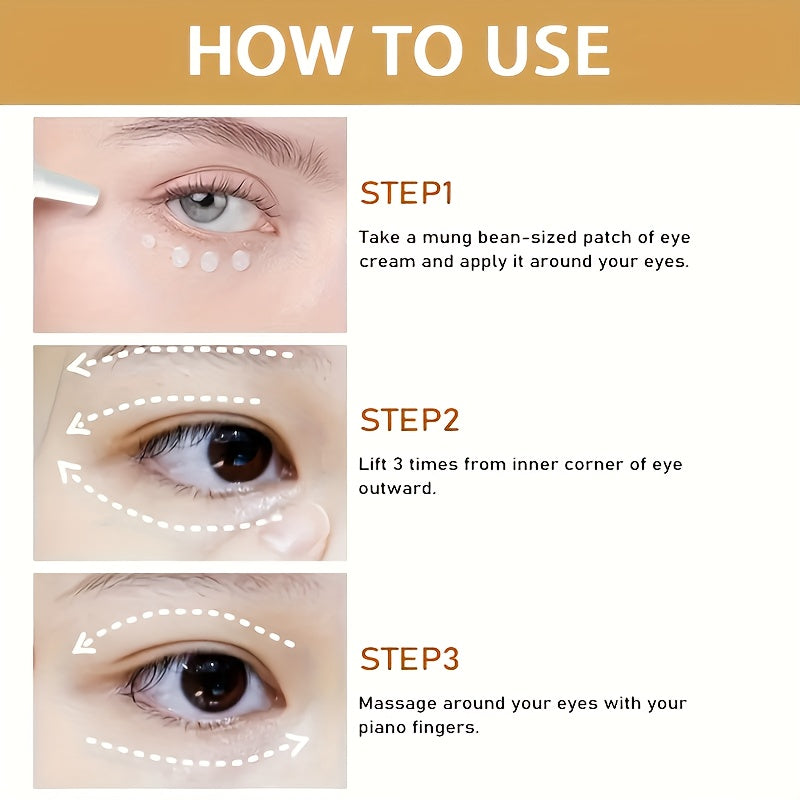 HOW TO USE

STEP1

Take a mung bean-sized patch of eye cream and apply it around your eyes.

STEP2

Lift 3 times from inner corner of eye outward.

STEP3

Massage around your eyes with your piano fingers.